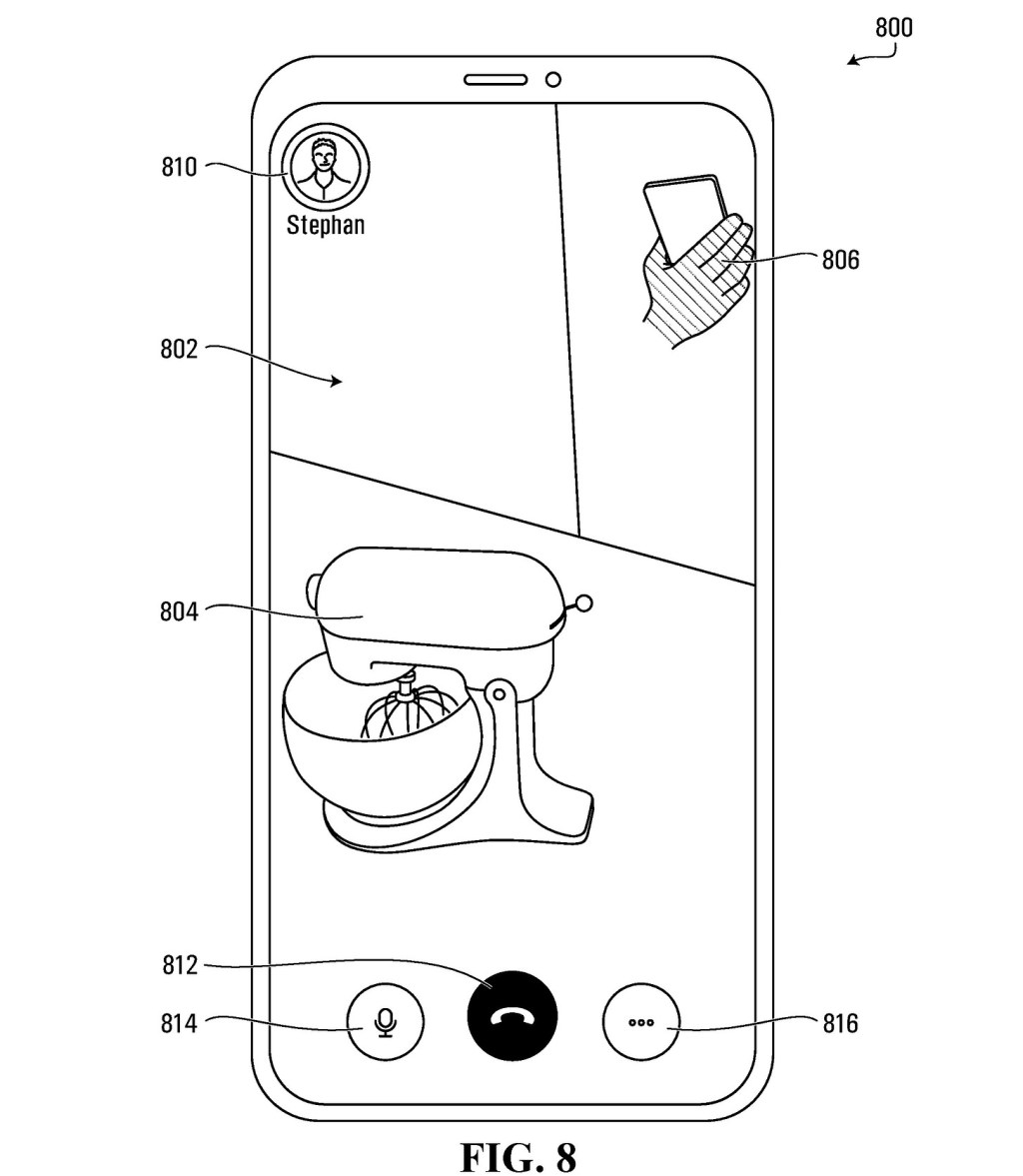 800

810

Stephan

806

802

804

812

814

816

FIG. 8