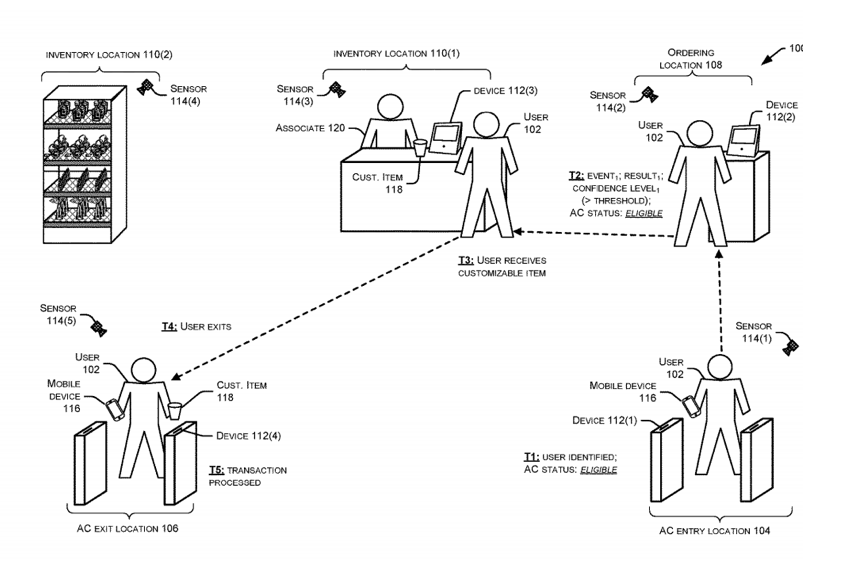 INVENTORY LOCATION 110(2)

SENSOR 114(4)

INVENTORY LOCATION 110(1)

SENSOR 114(3)

DEVICE 112(3)

ASSOCIATE 120

USER 102

CUST. ITEM 118

ORDERING LOCATION 108

100

SENSOR 114(2)

DEVICE 112(2)

USER 102

T2: EVENT$_1$; RESULT$_1$; CONFIDENCE LEVEL$_1$ (> THRESHOLD); AC STATUS: ELIGIBLE

T3: USER RECEIVES CUSTOMIZABLE ITEM

SENSOR 114(5)

T4: USER EXITS

USER 102

MOBILE DEVICE 116

CUST. ITEM 118

DEVICE 112(4)

T5: TRANSACTION PROCESSED

AC EXIT LOCATION 106

SENSOR 114(1)

USER 102

MOBILE DEVICE 116

DEVICE 112(1)

T1: USER IDENTIFIED; AC STATUS: ELIGIBLE

AC ENTRY LOCATION 104