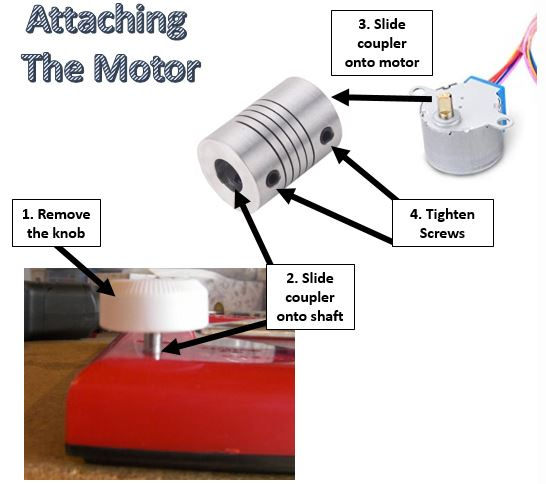 Attaching The Motor

3. Slide coupler onto motor

1. Remove the knob

4. Tighten Screws

2. Slide coupler onto shaft